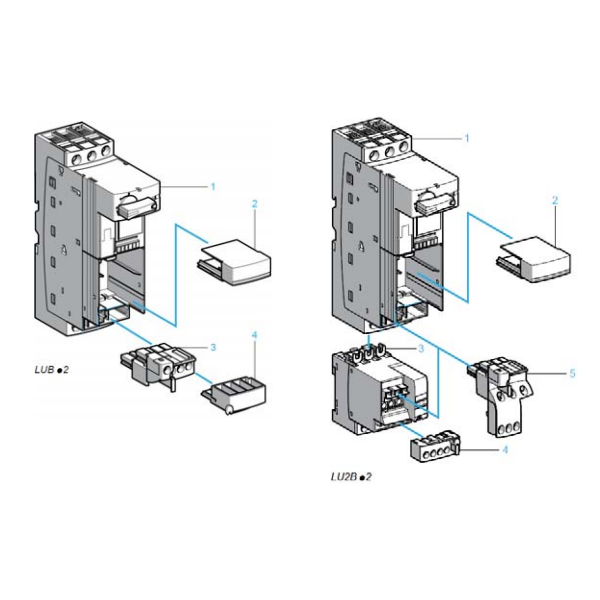 1
2
3
4
LUB ●2

1
2
3
5
4
LU2B ●2