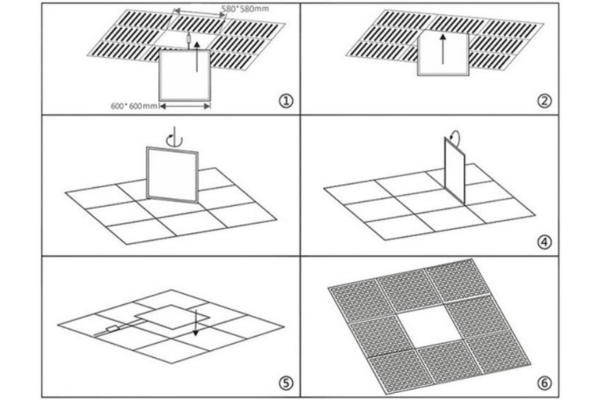 580*580mm

600*600mm

①

②

④

⑤

⑥