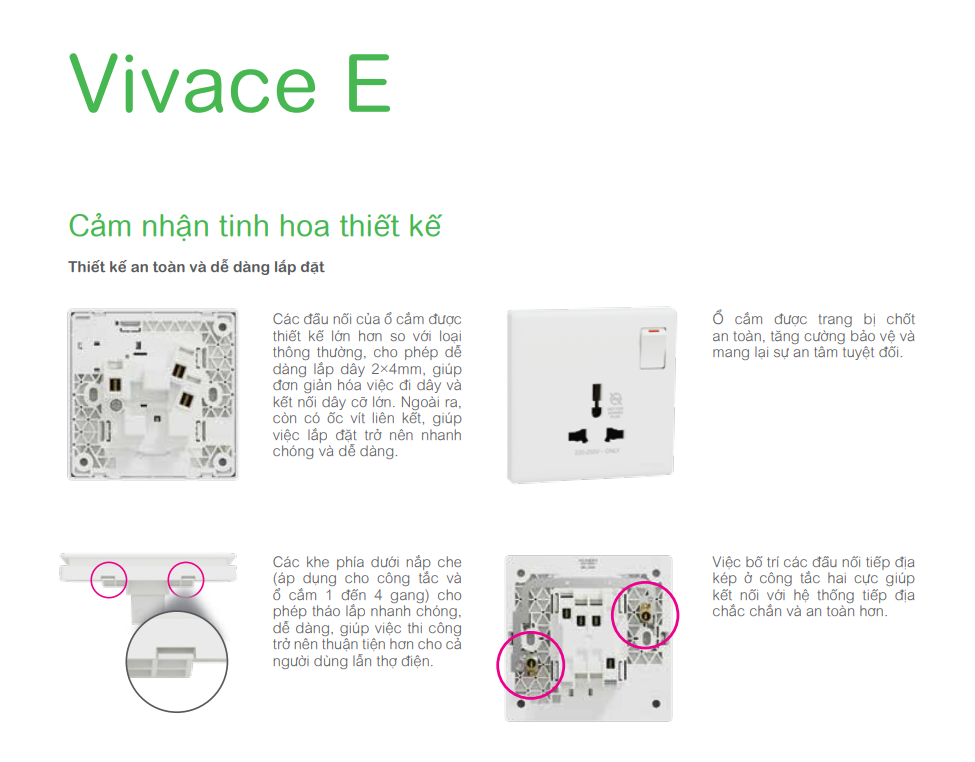 Vivace E

Cảm nhận tinh hoa thiết kế

Thiết kế an toàn và dễ dàng lắp đặt

Các đầu nối của ổ cắm được thiết kế lớn hơn so với loại thông thường, cho phép dễ dàng lắp dây 2×4mm, giúp đơn giản hóa việc đi dây và kết nối dây cỡ lớn. Ngoài ra, còn có ốc vít liên kết, giúp việc lắp đặt trở nên nhanh chóng và dễ dàng.

Ổ cắm được trang bị chốt an toàn, tăng cường bảo vệ và mang lại sự an tâm tuyệt đối.

Các khe phía dưới nắp che (áp dụng cho công tắc và ổ cắm 1 đến 4 gang) cho phép tháo lắp nhanh chóng, dễ dàng, giúp việc thi công trở nên thuận tiện hơn cho cả người dùng lẫn thợ điện.

Việc bố trí các đầu nối tiếp địa kép ở công tắc hai cực giúp kết nối với hệ thống tiếp địa chắc chắn và an toàn hơn.